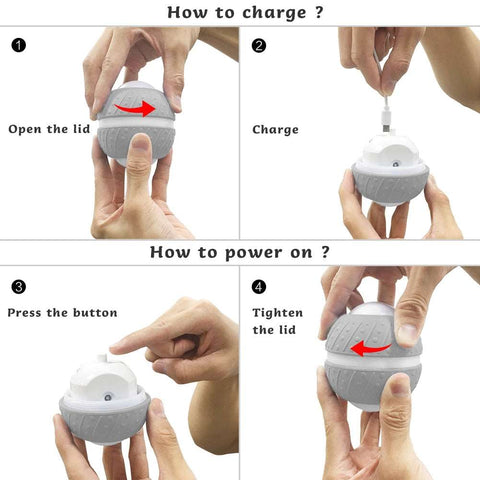 How to charge ?

1

Open the lid

2

Charge

How to power on ?

3

Press the button

4

Tighten the lid